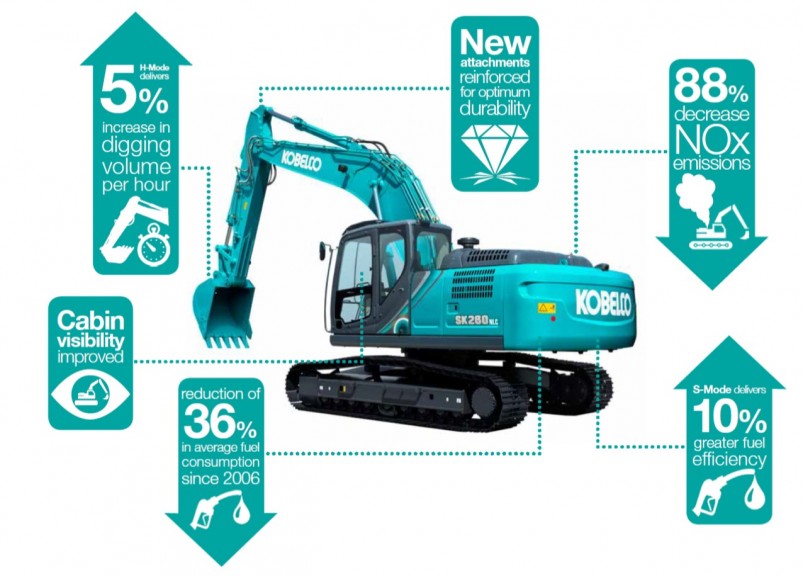 H-Mode delivers
5%
increase in digging volume per hour

New
attachments
reinforced for optimum durability

88%
decrease
NOx
emissions

KOBELCO

KOBELCO

SK260 NLC

Cabin
visibility
improved

reduction of
36%
in average fuel consumption since 2006

S-Mode delivers
10%
greater fuel efficiency