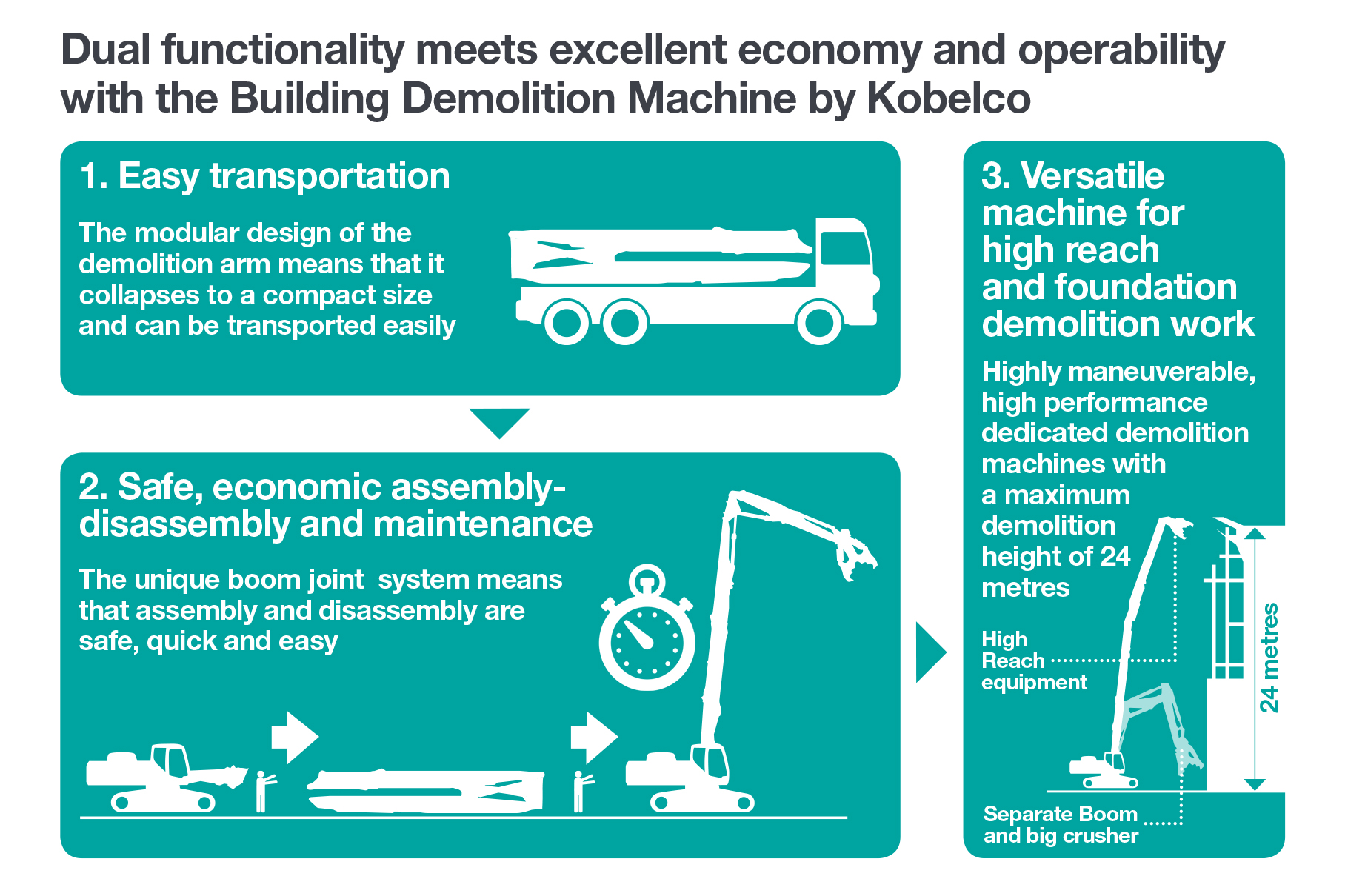 Dual functionality meets excellent economy and operability with the Building Demolition Machine by Kobelco

1. Easy transportation

The modular design of the demolition arm means that it collapses to a compact size and can be transported easily

2. Safe, economic assembly-disassembly and maintenance

The unique boom joint system means that assembly and disassembly are safe, quick and easy

3. Versatile machine for high reach and foundation demolition work

Highly maneuverable, high performance dedicated demolition machines with a maximum demolition height of 24 metres

High Reach equipment

24 metres

Separate Boom and big crusher